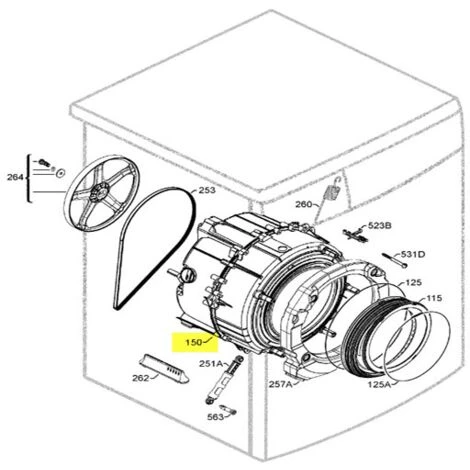 264
253
260
523B
531D
125
115
150
251A
262
257A
125A
563